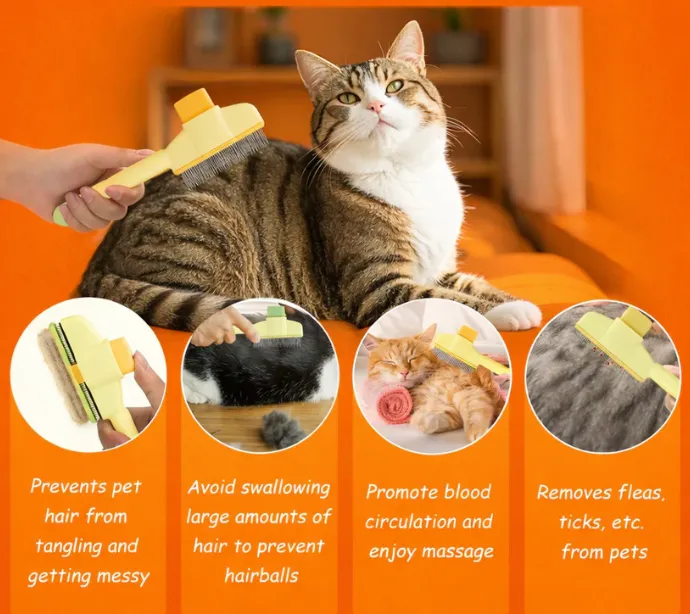 Prevents pet hair from tangling and getting messy

Avoid swallowing large amounts of hair to prevent hairballs

Promote blood circulation and enjoy massage

Removes fleas, ticks, etc. from pets