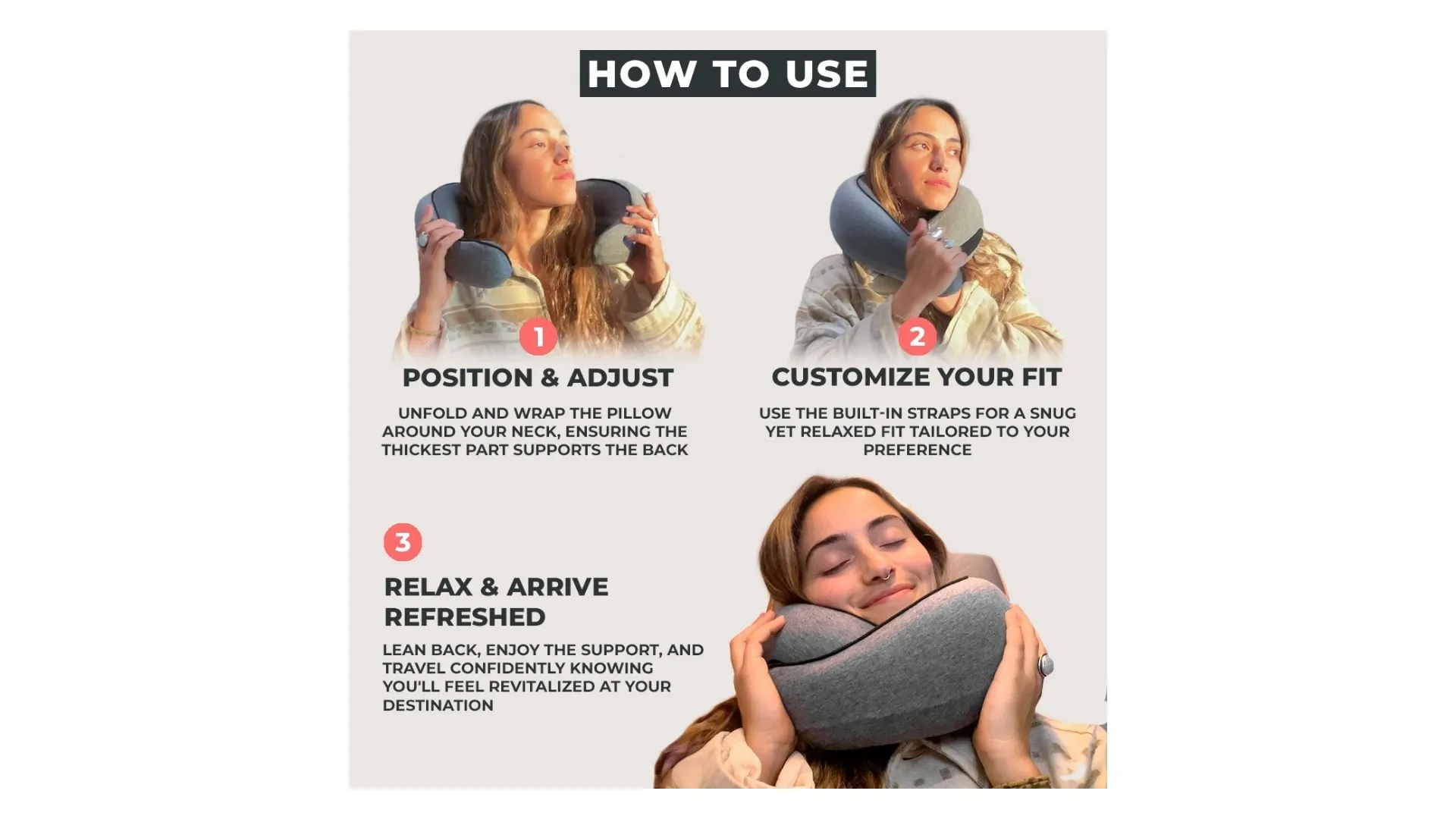 HOW TO USE

1

POSITION & ADJUST

UNFOLD AND WRAP THE PILLOW AROUND YOUR NECK, ENSURING THE THICKEST PART SUPPORTS THE BACK

2

CUSTOMIZE YOUR FIT

USE THE BUILT-IN STRAPS FOR A SNUG YET RELAXED FIT TAILORED TO YOUR PREFERENCE

3

RELAX & ARRIVE REFRESHED

LEAN BACK, ENJOY THE SUPPORT, AND TRAVEL CONFIDENTLY KNOWING YOU'LL FEEL REVITALIZED AT YOUR DESTINATION